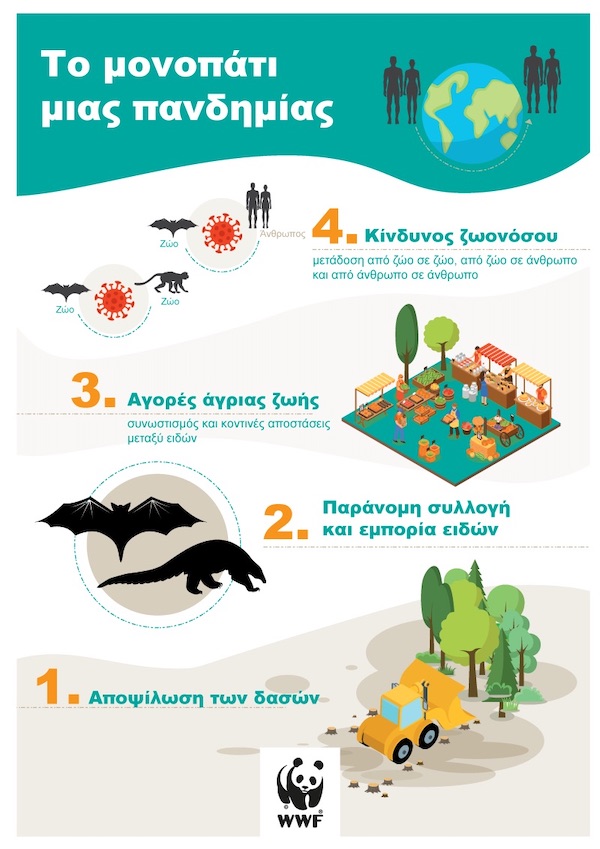 Το μονοπάτι μιας πανδημίας

Ζώο
Άνθρωπος
Ζώο
Ζώο

4. Κίνδυνος ζωονόσου
μετάδοση από ζώο σε ζώο, από ζώο σε άνθρωπο και από άνθρωπο σε άνθρωπο

3. Αγορές άγριας ζωής
συνωστισμός και κοντινές αποστάσεις μεταξύ ειδών

2. Παράνομη συλλογή και εμπορία ειδών

1. Αποψίλωση των δασών

WWF